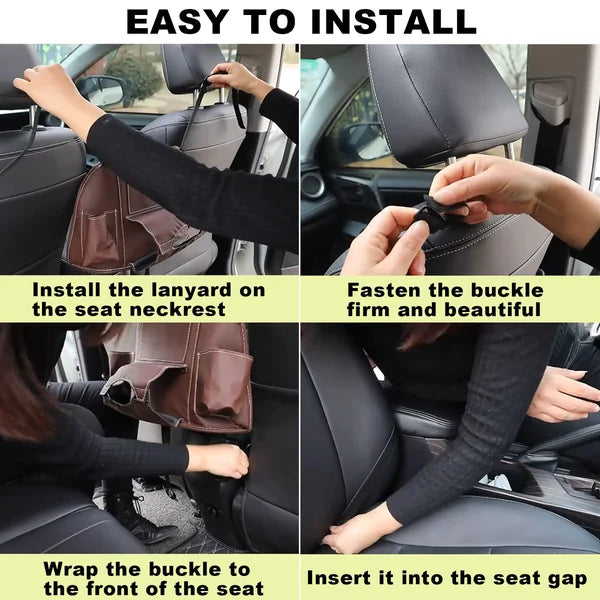 EASY TO INSTALL

Install the lanyard on the seat neckrest

Fasten the buckle firm and beautiful

Wrap the buckle to the front of the seat

Insert it into the seat gap