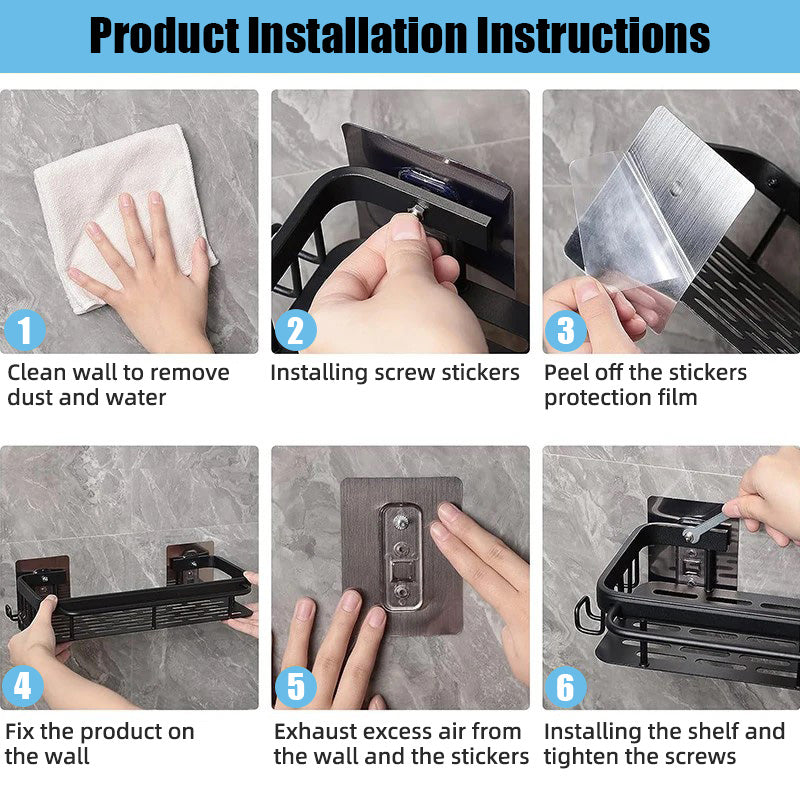 Product Installation Instructions

1
Clean wall to remove dust and water

2
Installing screw stickers

3
Peel off the stickers protection film

4
Fix the product on the wall

5
Exhaust excess air from the wall and the stickers

6
Installing the shelf and tighten the screws